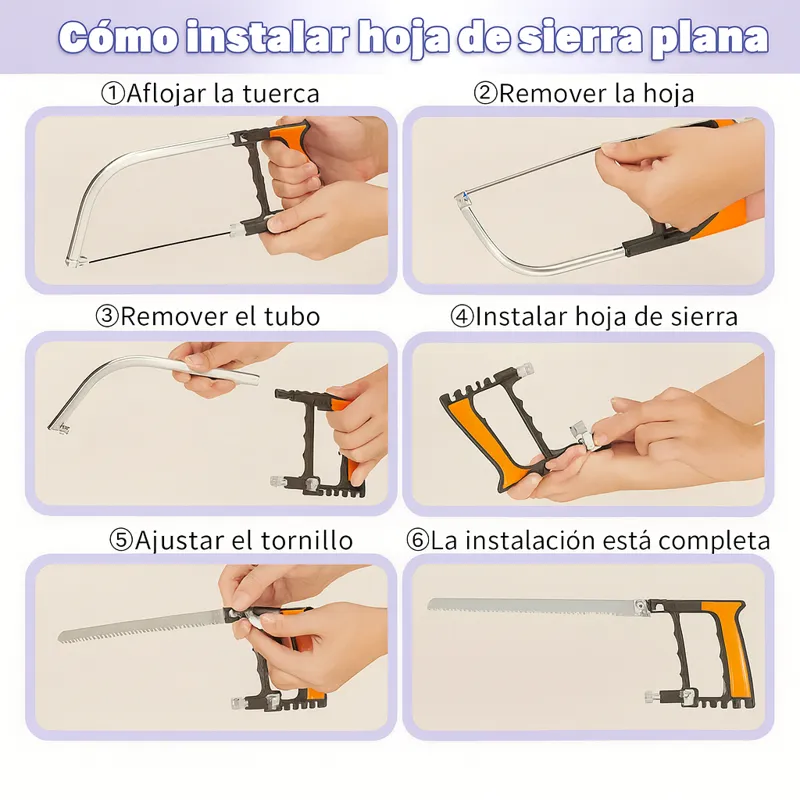 Cómo instalar hoja de sierra plana

①Aflojar la tuerca

②Remover la hoja

③Remover el tubo

④Instalar hoja de sierra

⑤Ajustar el tornillo

⑥La instalación está completa